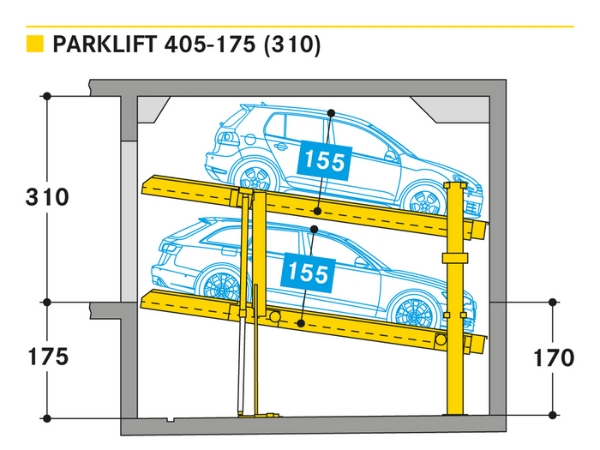 PARKLIFT 405-175 (310)

310

155

155

175

170